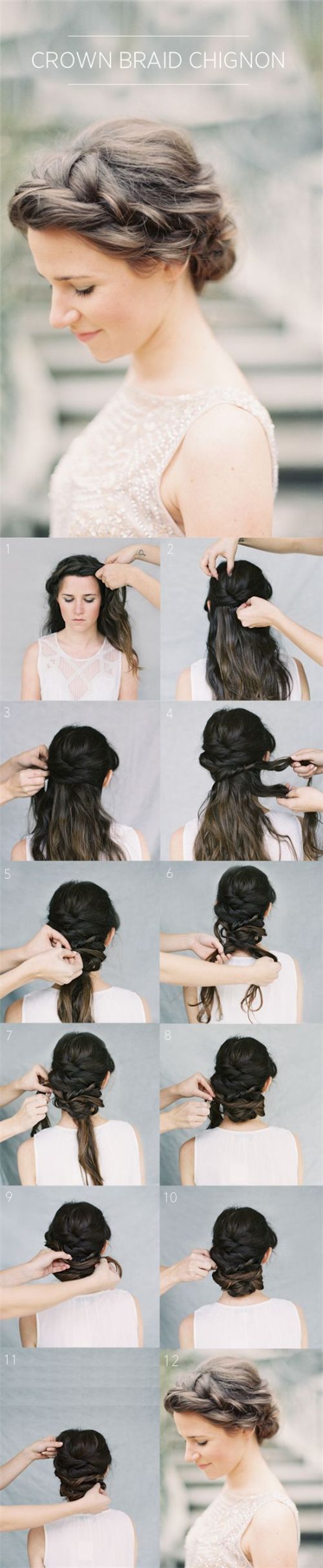 CROWN BRAID CHIGNON

1
2
3
4
5
6
7
8
9
10
11
12